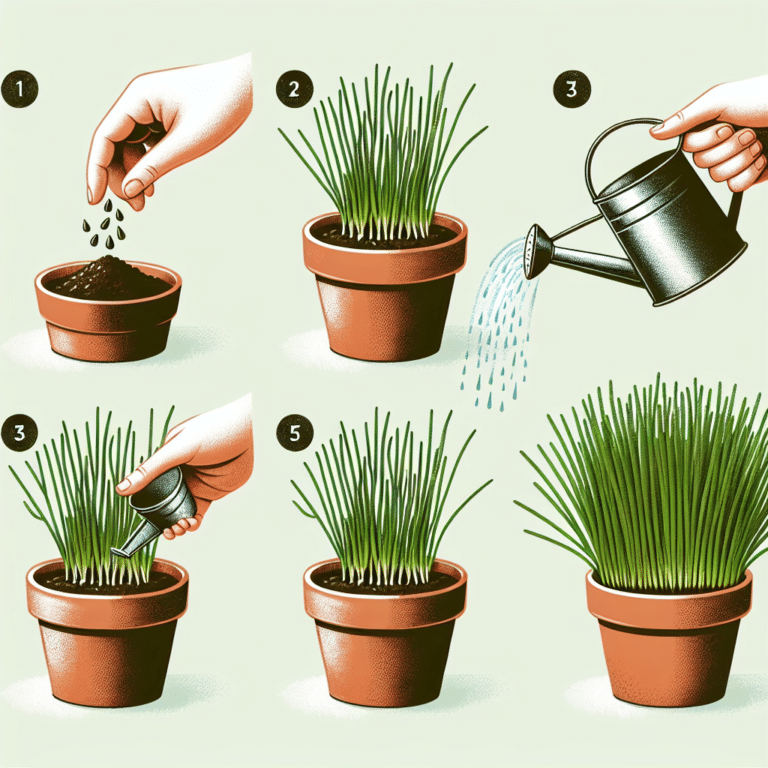 1

2

3

3

5